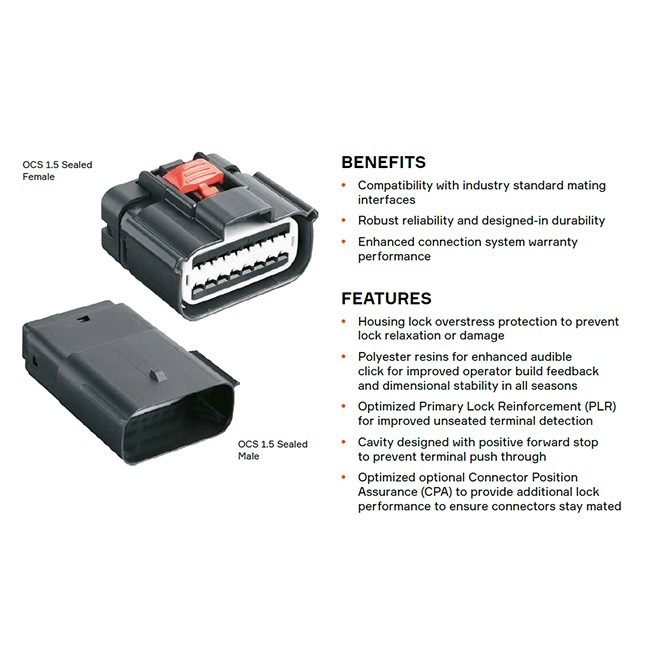 OCS 1.5 Sealed Female

OCS 1.5 Sealed Male

BENEFITS

• Compatibility with industry standard mating interfaces
• Robust reliability and designed-in durability
• Enhanced connection system warranty performance

FEATURES

• Housing lock overstress protection to prevent lock relaxation or damage
• Polyester resins for enhanced audible click for improved operator build feedback and dimensional stability in all seasons
• Optimized Primary Lock Reinforcement (PLR) for improved unseated terminal detection
• Cavity designed with positive forward stop to prevent terminal push through
• Optimized optional Connector Position Assurance (CPA) to provide additional lock performance to ensure connectors stay mated